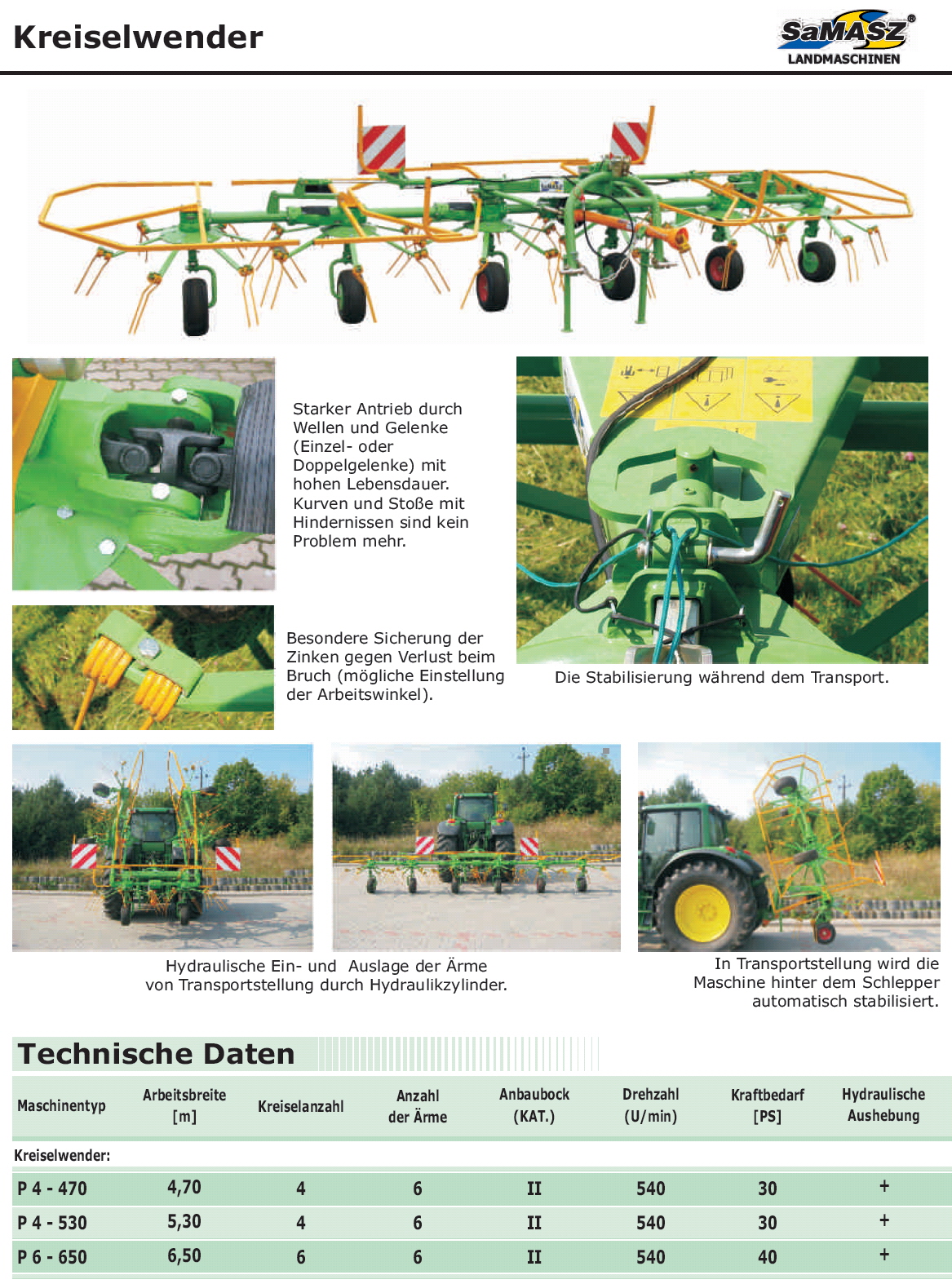 Kreiselwender

SaMASZ®
LANDMASCHINEN

Starker Antrieb durch Wellen und Gelenke (Einzel- oder Doppelgelenke) mit hohen Lebensdauer. Kurven und Stoße mit Hindernissen sind kein Problem mehr.

Besondere Sicherung der Zinken gegen Verlust beim Bruch (mögliche Einstellung der Arbeitswinkel).

Die Stabilisierung während dem Transport.

Hydraulische Ein- und Auslage der Ärme von Transportstellung durch Hydraulikzylinder.

In Transportstellung wird die Maschine hinter dem Schlepper automatisch stabilisiert.

Technische Daten

| Maschinentyp | Arbeitsbreite [m] | Kreiselanzahl | Anzahl der Ärme | Anbaubock (KAT.) | Drehzahl (U/min) | Kraftbedarf [PS] | Hydraulische Aushebung |
|---|---|---|---|---|---|---|---|
| Kreiselwender: | | | | | | | |
| P 4 - 470 | 4,70 | 4 | 6 | II | 540 | 30 | + |
| P 4 - 530 | 5,30 | 4 | 6 | II | 540 | 30 | + |
| P 6 - 650 | 6,50 | 6 | 6 | II | 540 | 40 | + |